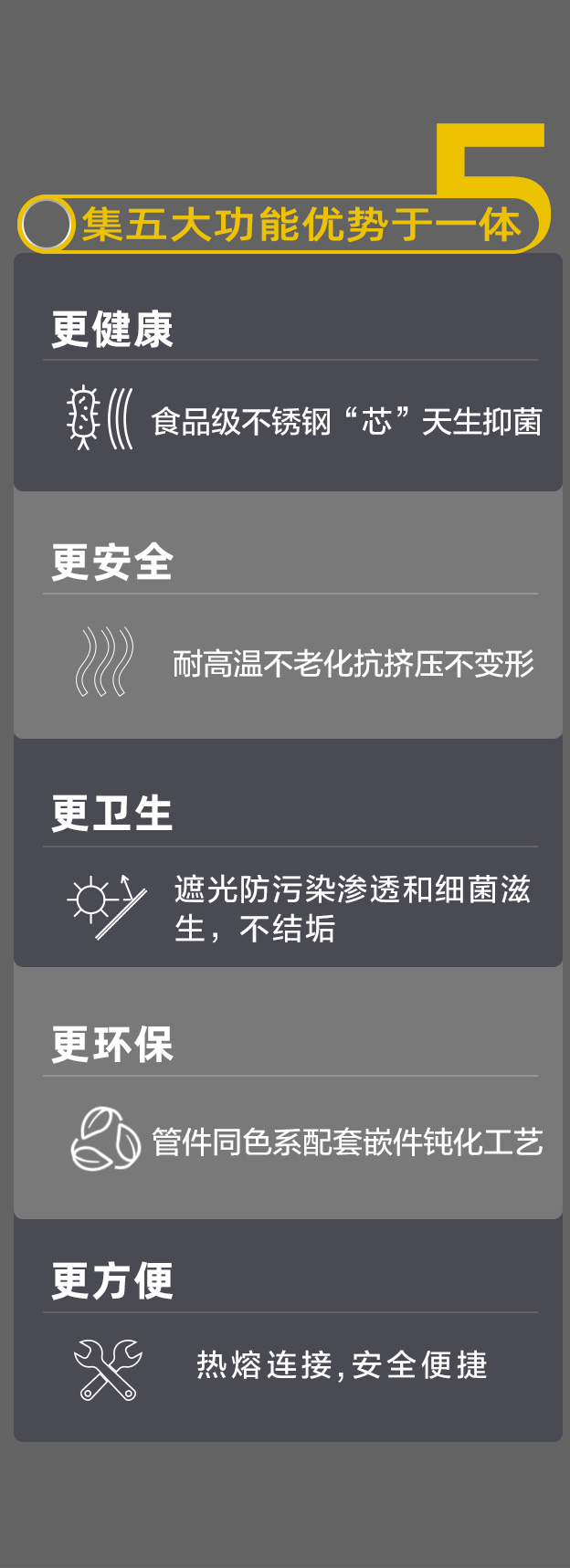 5

集五大功能优势于一体

更健康

食品级不锈钢“芯”天生抑菌

更安全

耐高温不老化抗挤压不变形

更卫生

遮光防污染渗透和细菌滋生，不结垢

更环保

管件同色系配套嵌件钝化工艺

更方便

热熔连接,安全便捷